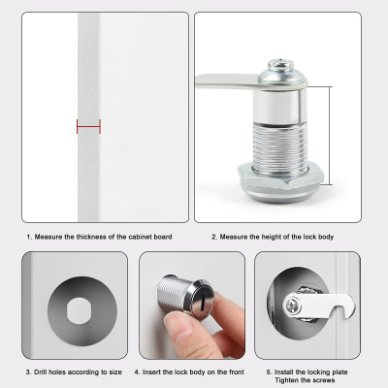 1. Measure the thickness of the cabinet board

2. Measure the height of the lock body

3. Drill holes according to size

4. Insert the lock body on the front

5. Install the locking plate
Tighten the screws